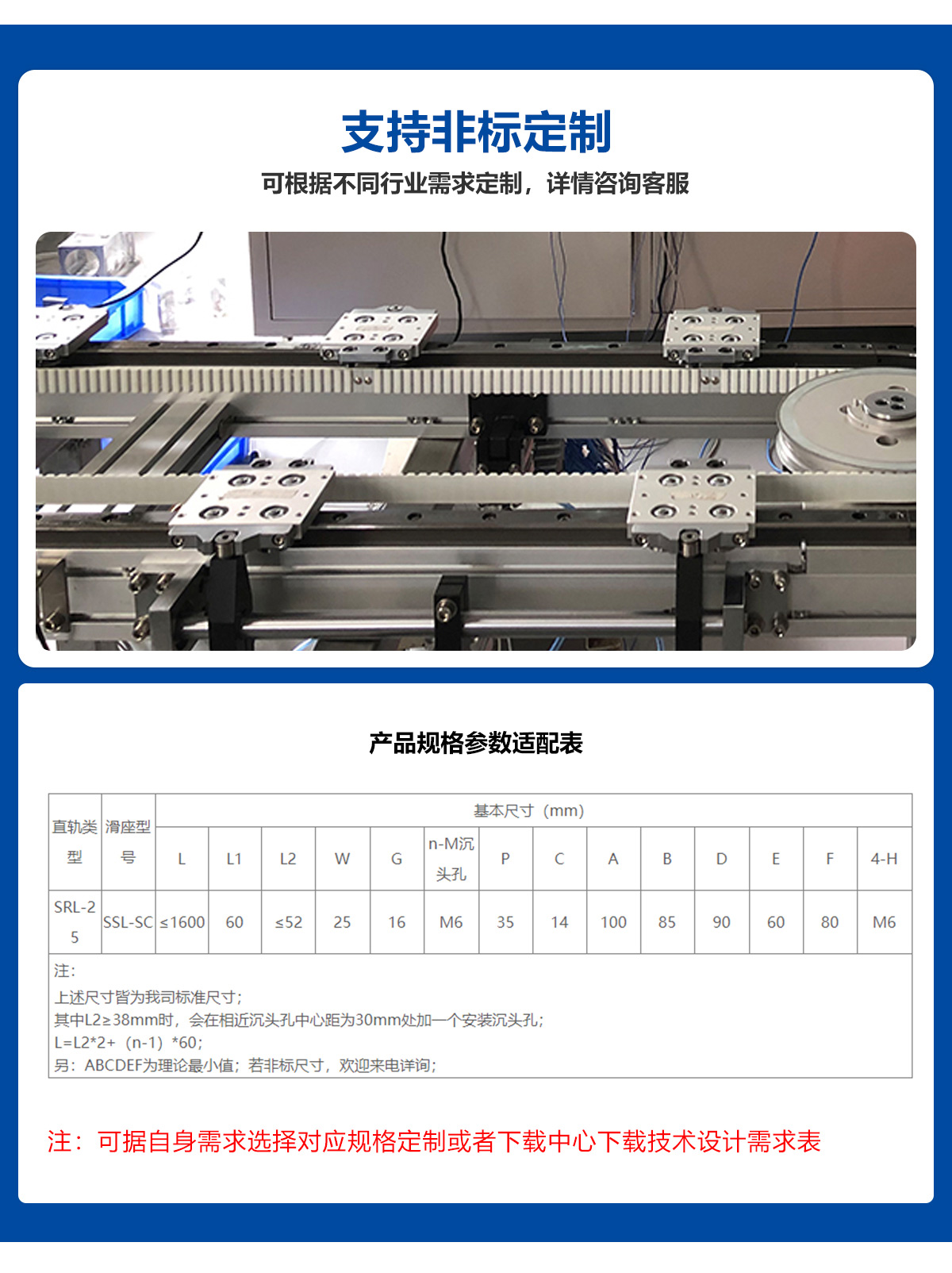 支持非标定制

可根据不同行业需求定制，详情咨询客服

产品规格参数适配表

| 直轨类型 | 滑座型号 | 基本尺寸（mm） | | | | | | | | | | | | | |
|---|---|---|---|---|---|---|---|---|---|---|---|---|---|---|---|
| | | L | L1 | L2 | W | G | n-M沉头孔 | P | C | A | B | D | E | F | 4-H |
| SRL-25 | SSL-SC | ≤1600 | 60 | ≤52 | 25 | 16 | M6 | 35 | 14 | 100 | 85 | 90 | 60 | 80 | M6 |

注：
上述尺寸皆为我司标准尺寸；
其中L2≥38mm时，会在相近沉头孔中心距为30mm处加一个安装沉头孔；
L=L2*2+（n-1）*60；
另：ABCDEF为理论最小值；若非标尺寸，欢迎来电详询；

注：可据自身需求选择对应规格定制或者下载中心下载技术设计需求表